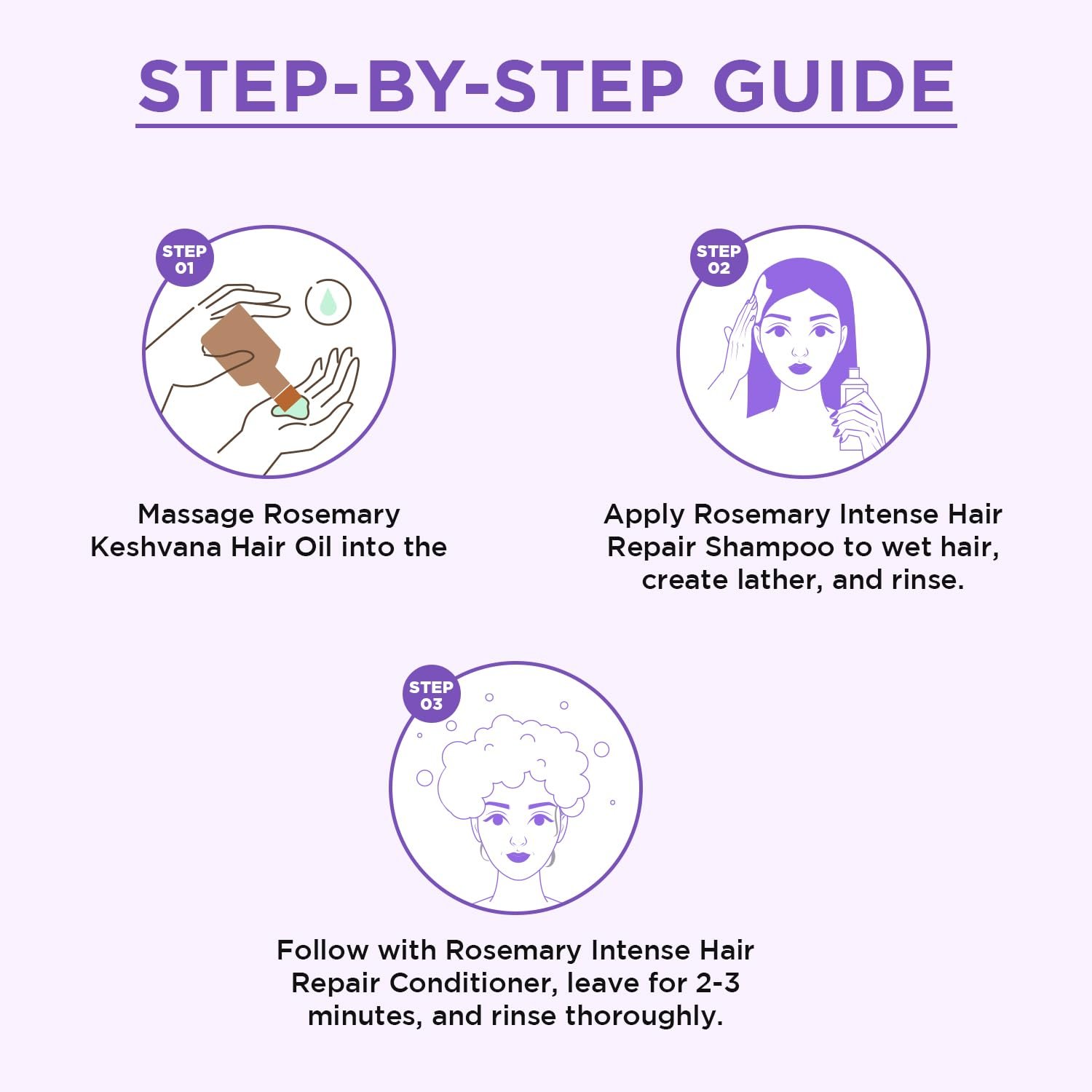 STEP-BY-STEP GUIDE

STEP 01

Massage Rosemary Keshvana Hair Oil into the

STEP 02

Apply Rosemary Intense Hair Repair Shampoo to wet hair, create lather, and rinse.

STEP 03

Follow with Rosemary Intense Hair Repair Conditioner, leave for 2-3 minutes, and rinse thoroughly.