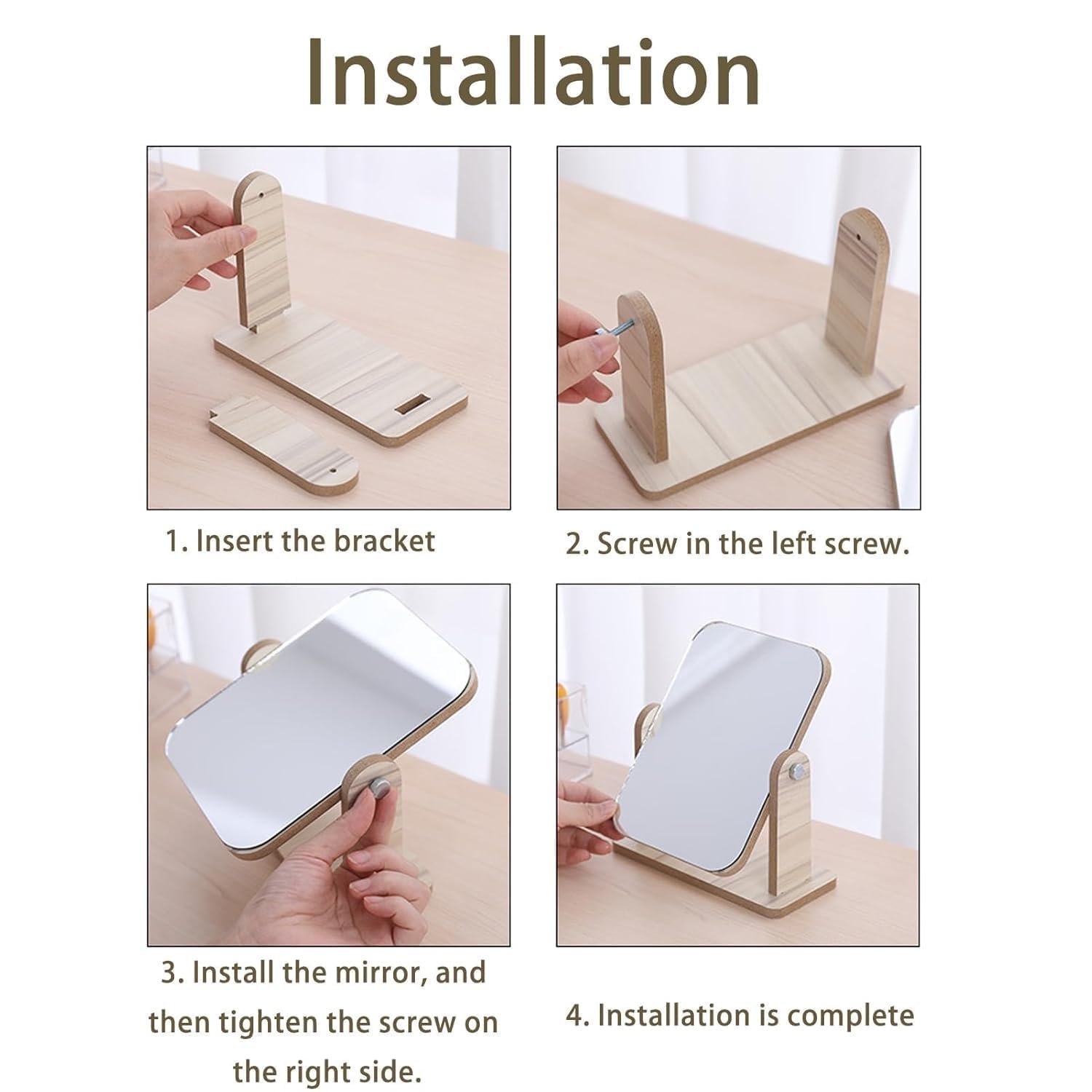 Installation

1. Insert the bracket

2. Screw in the left screw.

3. Install the mirror, and then tighten the screw on the right side.

4. Installation is complete